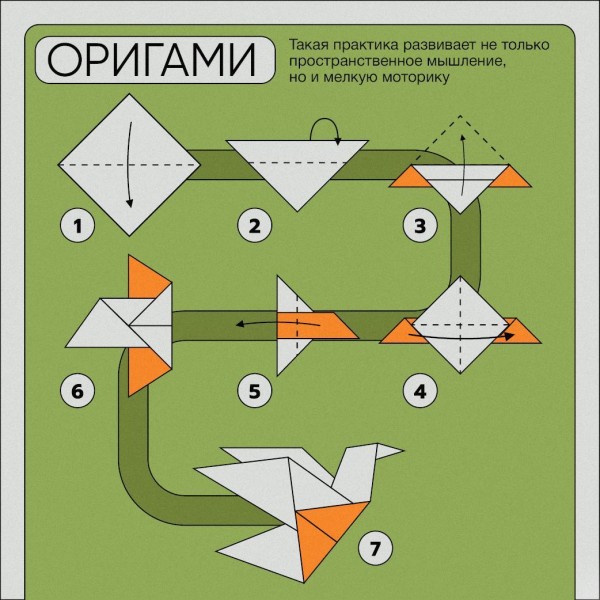 ОРИГАМИ

Такая практика развивает не только пространственное мышление, но и мелкую моторику

1

2

3

6

5

4

7